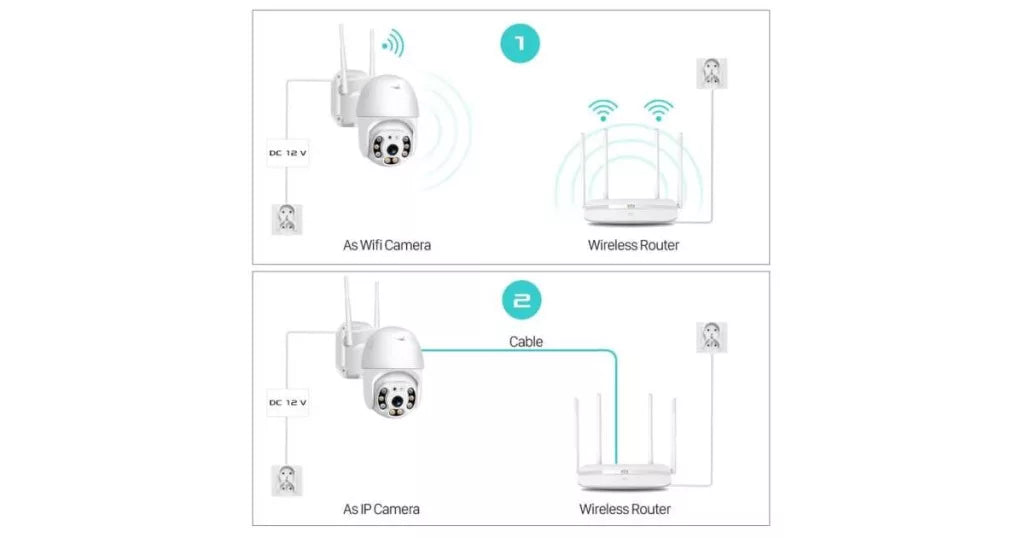 1

DC 12 V

As Wifi Camera

Wireless Router

2

Cable

DC 12 V

As IP Camera

Wireless Router